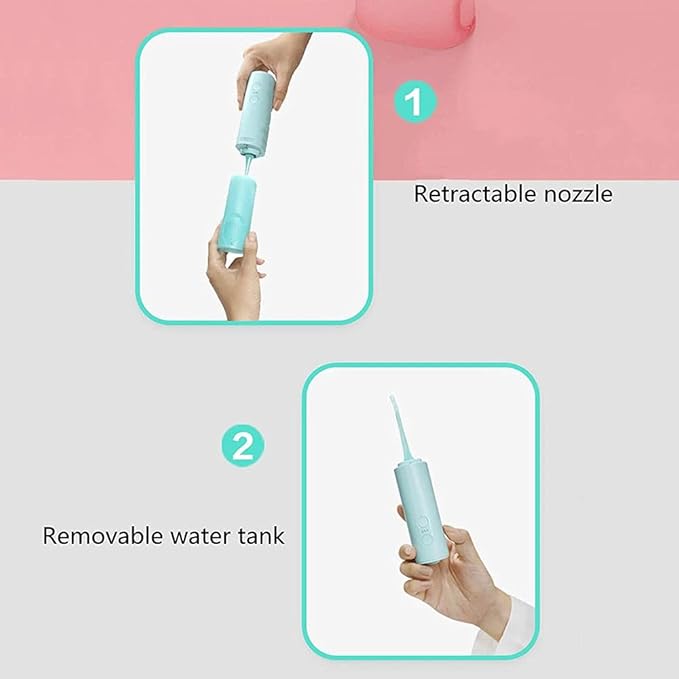 1

Retractable nozzle

2

Removable water tank