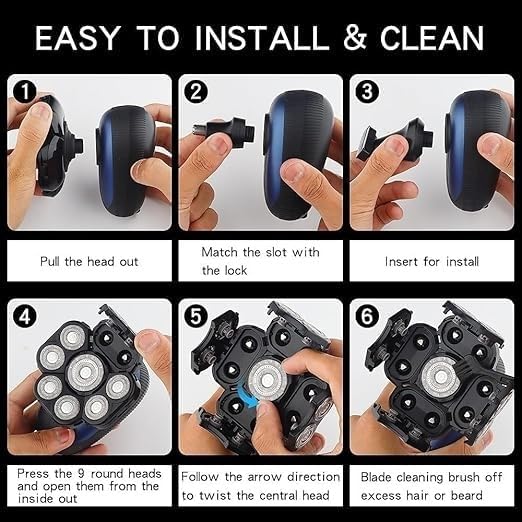 EASY TO INSTALL & CLEAN

1

Pull the head out

2

Match the slot with the lock

3

Insert for install

4

Press the 9 round heads and open them from the inside out

5

Follow the arrow direction to twist the central head

6

Blade cleaning brush off excess hair or beard