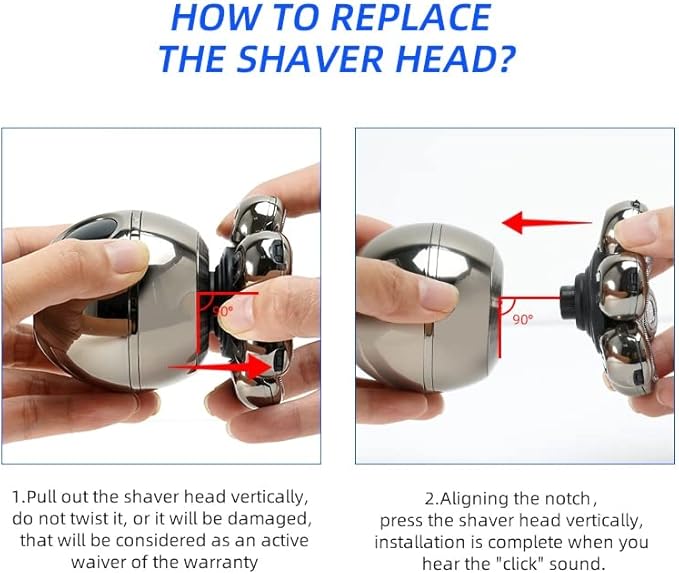 HOW TO REPLACE THE SHAVER HEAD?

90°

90°

1.Pull out the shaver head vertically, do not twist it, or it will be damaged, that will be considered as an active waiver of the warranty

2.Aligning the notch, press the shaver head vertically, installation is complete when you hear the "click" sound.