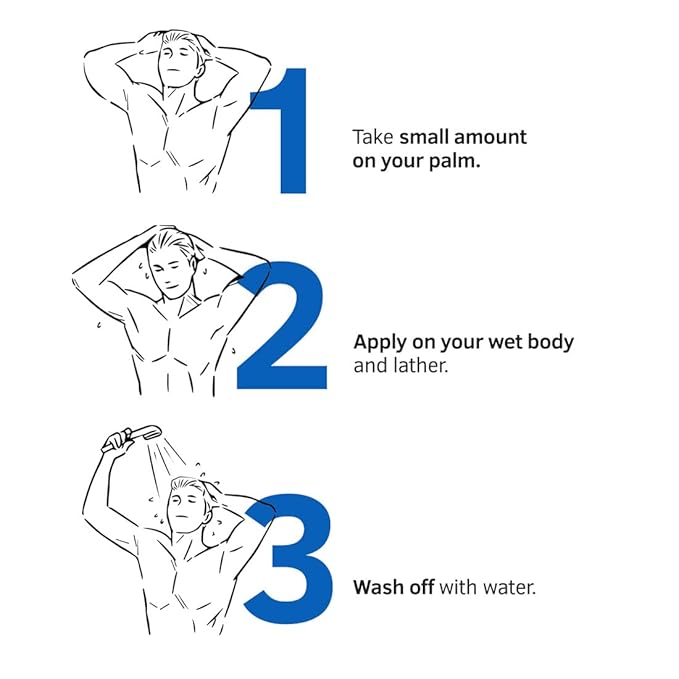 1
Take small amount on your palm.

2
Apply on your wet body and lather.

3
Wash off with water.